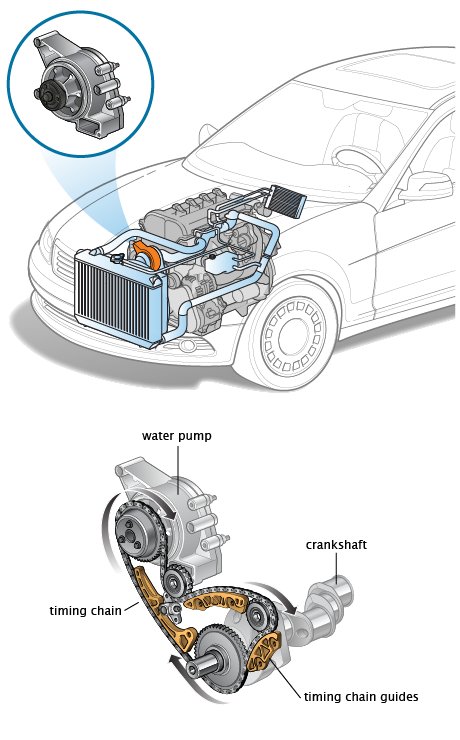 water pump

crankshaft

timing chain

timing chain guides