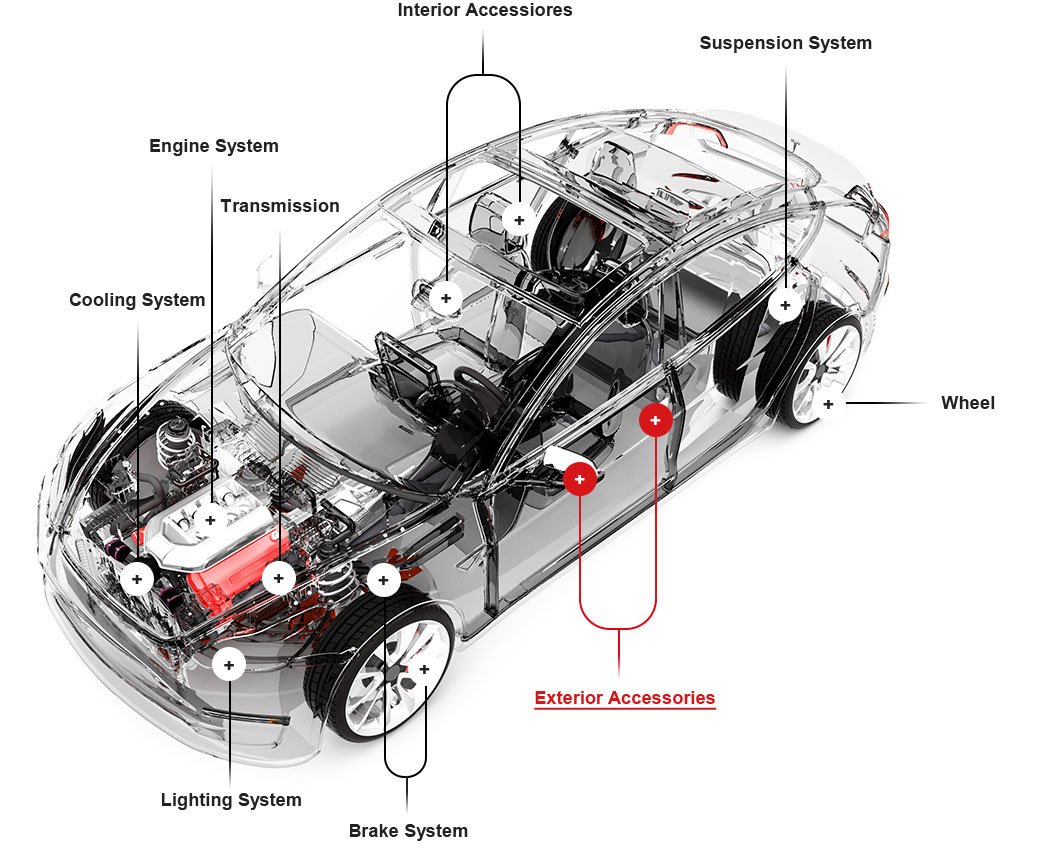 Interior Accessiores

Suspension System

Engine System

Transmission

Cooling System

Wheel

Exterior Accessories

Lighting System

Brake System