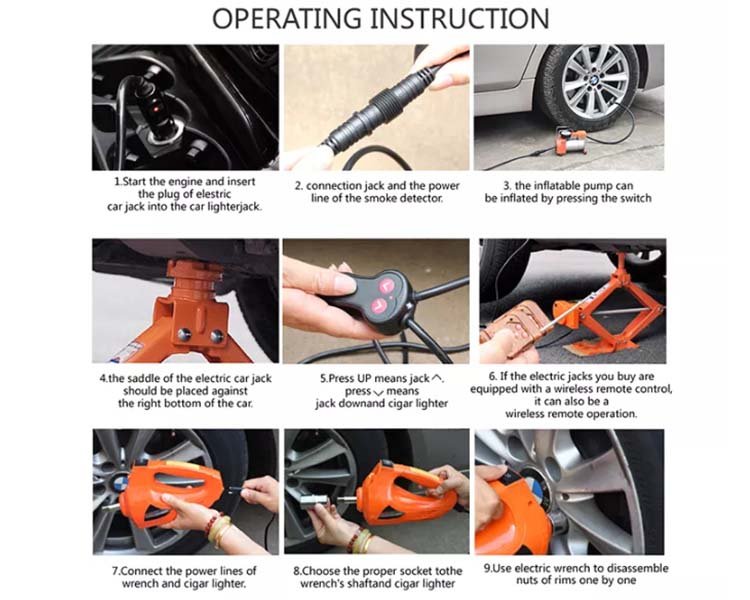 OPERATING INSTRUCTION

1.Start the engine and insert the plug of elestric car jack into the car lighterjack.

2. connection jack and the power line of the smoke detector.

3. the inflatable pump can be inflated by pressing the switch

4.the saddle of the electric car jack should be placed against the right bottom of the car.

5.Press UP means jack ∧. press ∨ means jack downand cigar lighter

6. If the electric jacks you buy are equipped with a wireless remote control, it can also be a wireless remote operation.

7.Connect the power lines of wrench and cigar lighter.

8.Choose the proper socket tothe wrench's shaftand cigar lighter

9.Use electric wrench to disassemble nuts of rims one by one